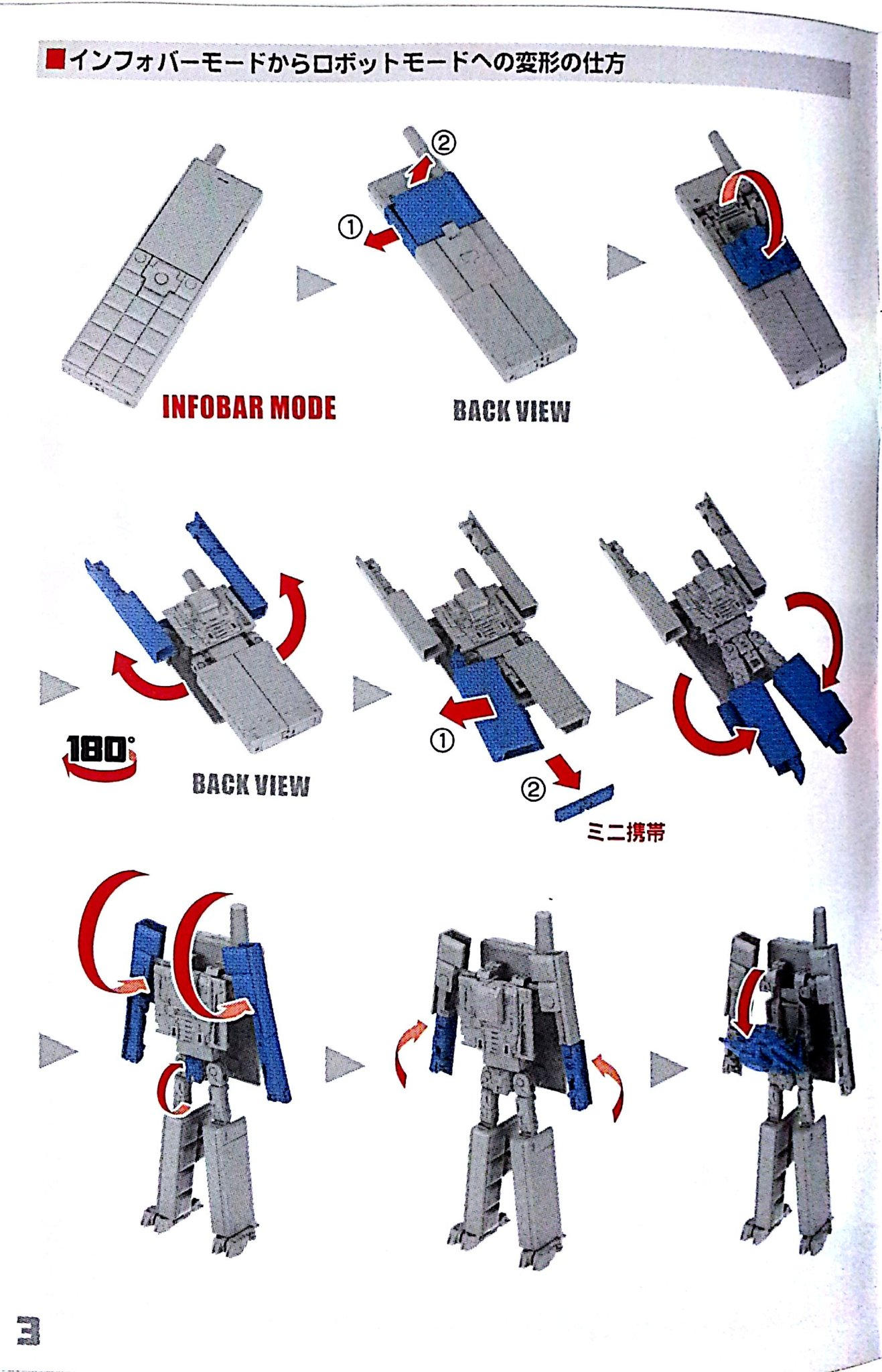 ■インフォバーモードからロボットモードへの変形の仕方

②
①

INFOBAR MODE

BACK VIEW

180°

BACK VIEW

①
②
ミニ携帯

3